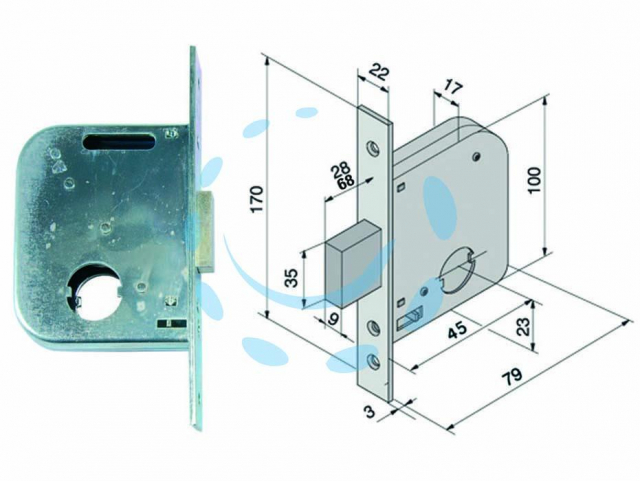 22
17
170
28
68
100
35
9
45
23
79
3