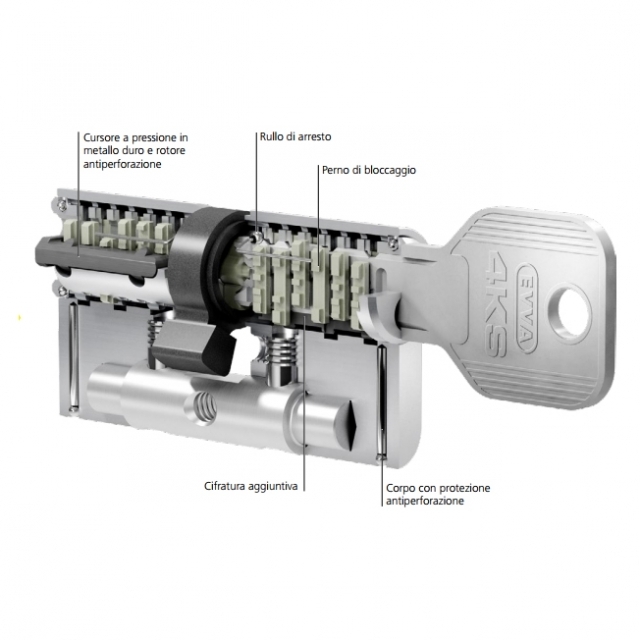 Cursore a pressione in metallo duro e rotore antiperforazione

Rullo di arresto

Perno di bloccaggio

EVVA

4KS

Cifratura aggiuntiva

Corpo con protezione antiperforazione